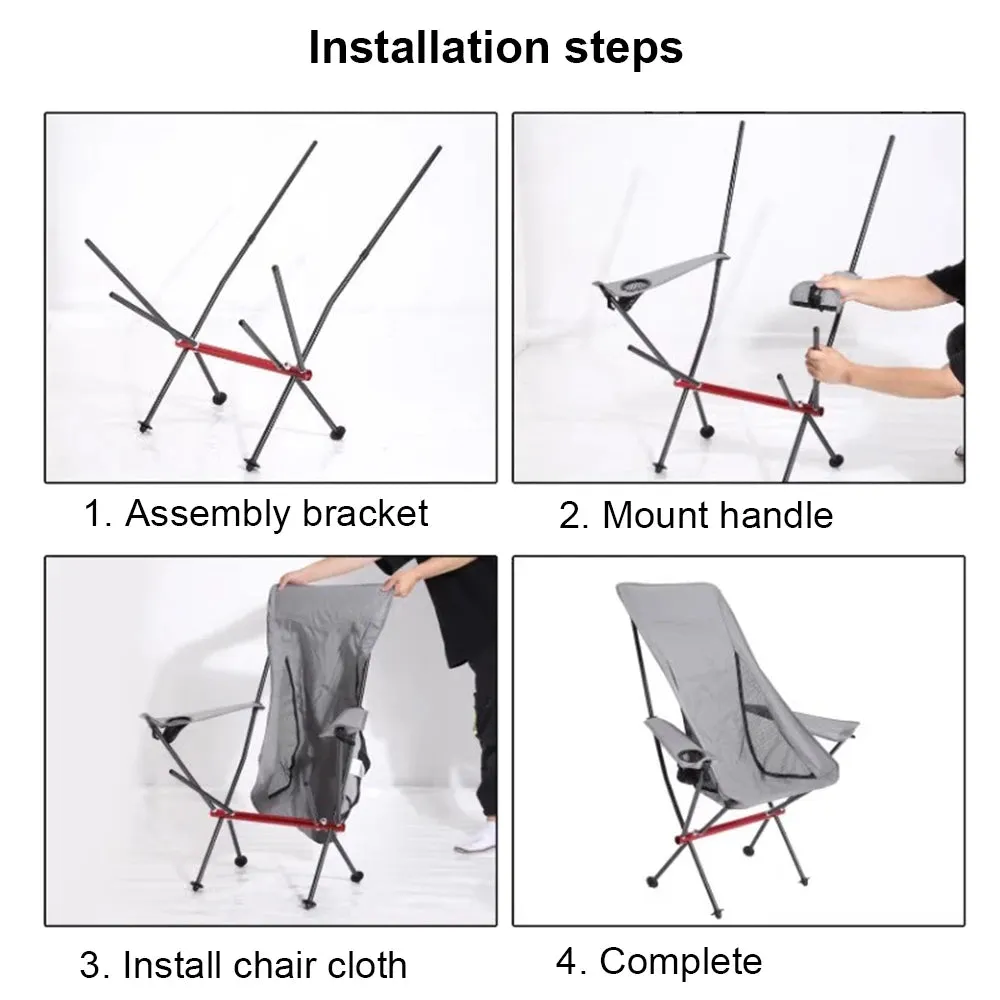 Installation steps

1. Assembly bracket

2. Mount handle

3. Install chair cloth

4. Complete